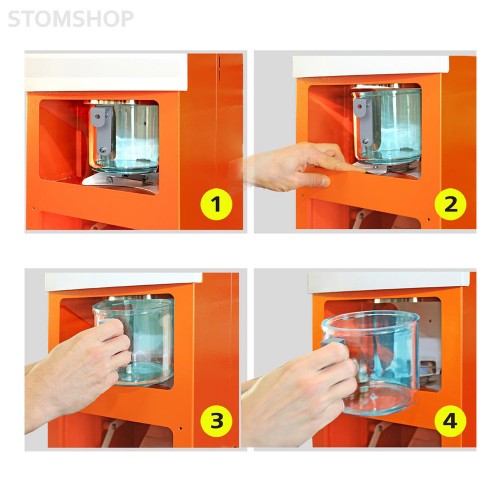 STOMSHOP

1

2

3

4