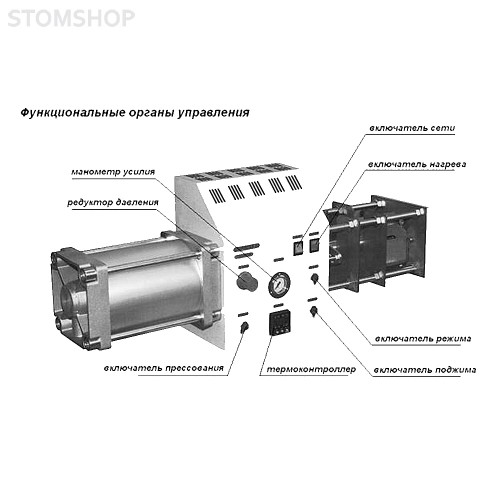 STOMSHOP

Функциональные органы управления

включатель сети

включатель нагрева

манометр усилия

редуктор давления

включатель режима

включатель прессования

термоконтроллер

включатель поджима